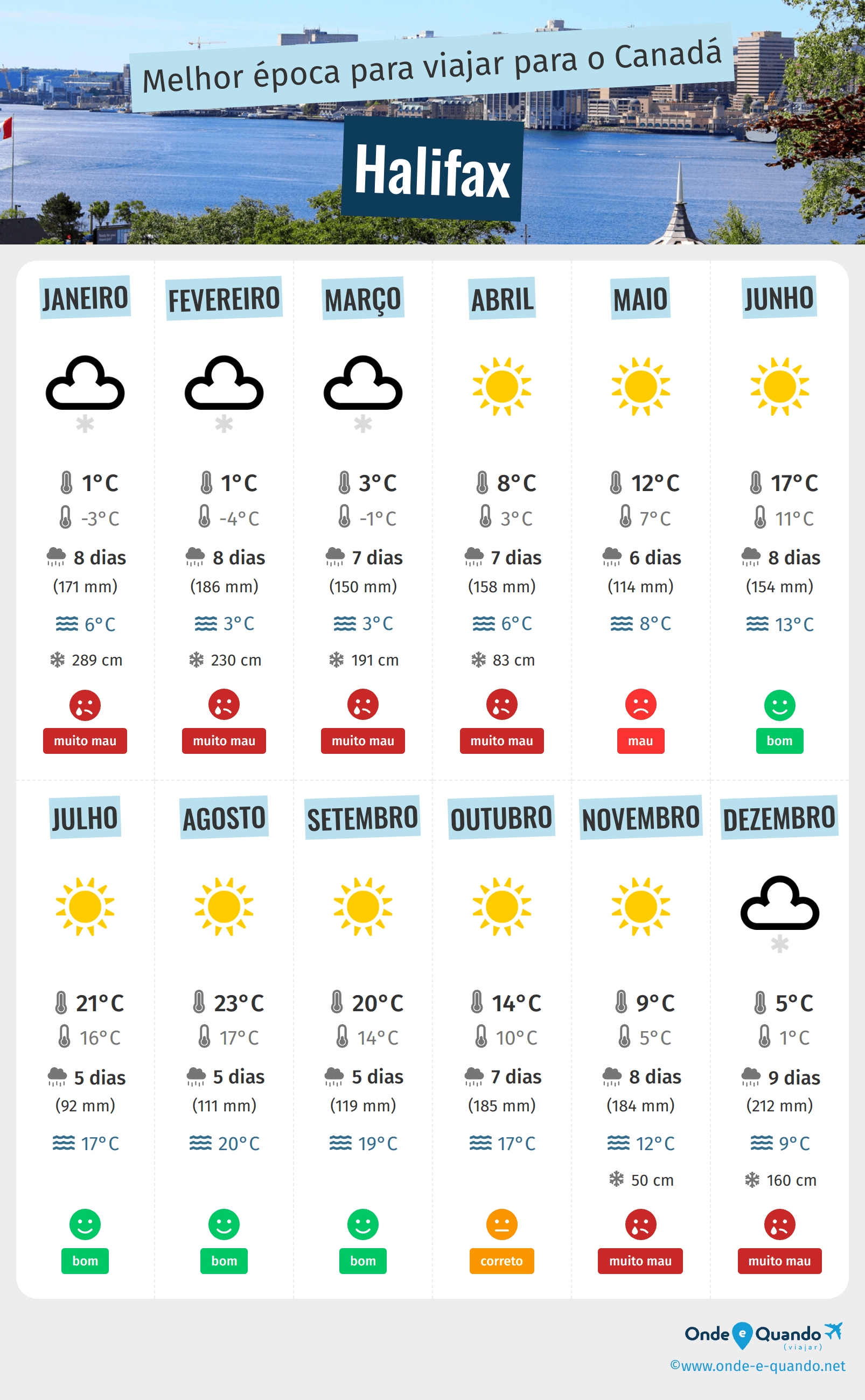 Melhor época para viajar para o Canadá

Halifax

JANEIRO
1°C
-3°C
8 dias
(171 mm)
6°C
289 cm
muito mau

FEVEREIRO
1°C
-4°C
8 dias
(186 mm)
3°C
230 cm
muito mau

MARÇO
3°C
-1°C
7 dias
(150 mm)
3°C
191 cm
muito mau

ABRIL
8°C
3°C
7 dias
(158 mm)
6°C
83 cm
muito mau

MAIO
12°C
7°C
6 dias
(114 mm)
8°C
mau

JUNHO
17°C
11°C
8 dias
(154 mm)
13°C
bom

JULHO
21°C
16°C
5 dias
(92 mm)
17°C
bom

AGOSTO
23°C
17°C
5 dias
(111 mm)
20°C
bom

SETEMBRO
20°C
14°C
5 dias
(119 mm)
19°C
bom

OUTUBRO
14°C
10°C
7 dias
(185 mm)
17°C
correto

NOVEMBRO
9°C
5°C
8 dias
(184 mm)
12°C
50 cm
muito mau

DEZEMBRO
5°C
1°C
9 dias
(212 mm)
9°C
160 cm
muito mau

Onde e Quando (viajar)
©www.onde-e-quando.net