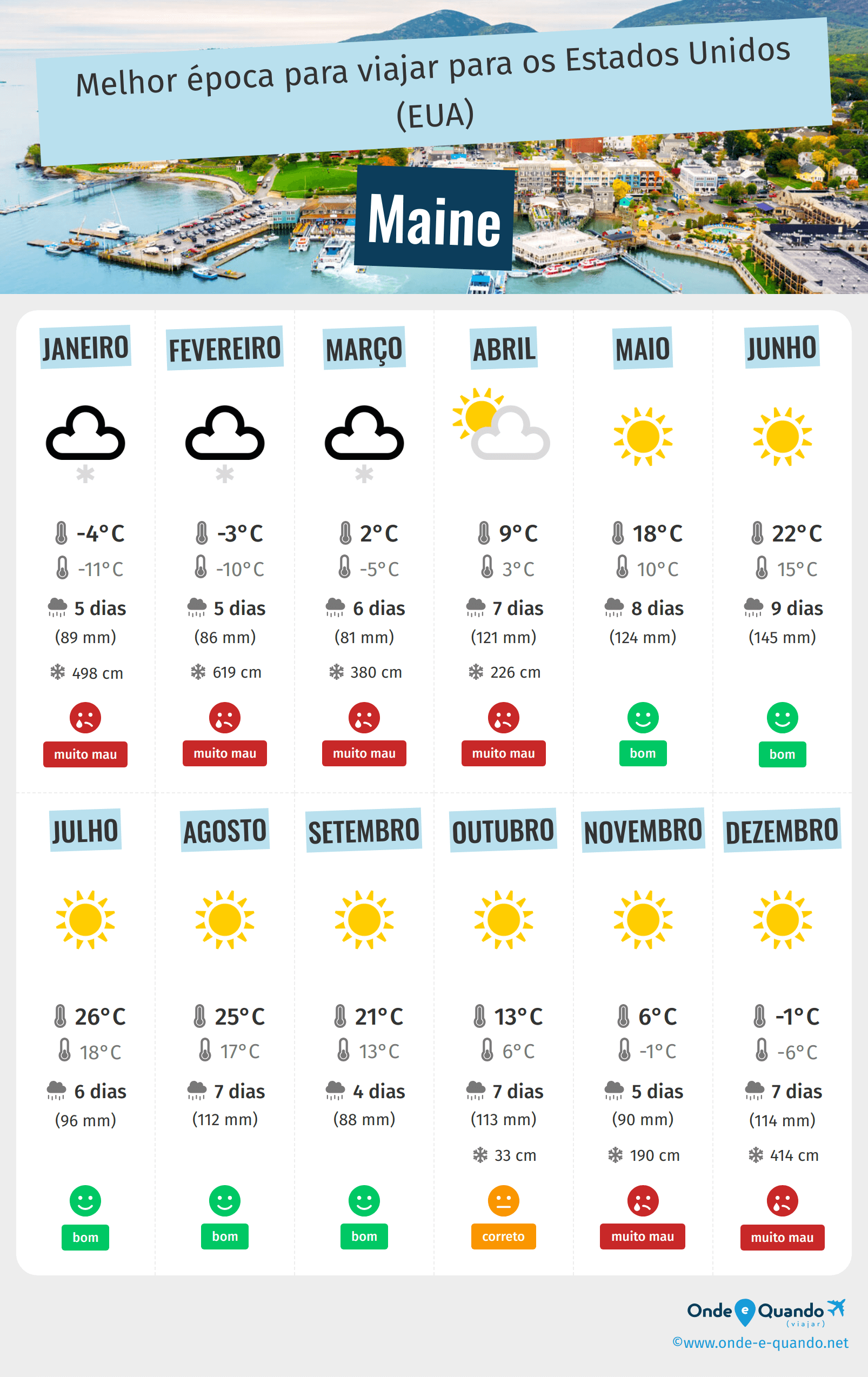 Melhor época para viajar para os Estados Unidos (EUA)

Maine

JANEIRO
-4°C
-11°C
5 dias
(89 mm)
498 cm
muito mau

FEVEREIRO
-3°C
-10°C
5 dias
(86 mm)
619 cm
muito mau

MARÇO
2°C
-5°C
6 dias
(81 mm)
380 cm
muito mau

ABRIL
9°C
3°C
7 dias
(121 mm)
226 cm
muito mau

MAIO
18°C
10°C
8 dias
(124 mm)
bom

JUNHO
22°C
15°C
9 dias
(145 mm)
bom

JULHO
26°C
18°C
6 dias
(96 mm)
bom

AGOSTO
25°C
17°C
7 dias
(112 mm)
bom

SETEMBRO
21°C
13°C
4 dias
(88 mm)
bom

OUTUBRO
13°C
6°C
7 dias
(113 mm)
33 cm
correto

NOVEMBRO
6°C
-1°C
5 dias
(90 mm)
190 cm
muito mau

DEZEMBRO
-1°C
-6°C
7 dias
(114 mm)
414 cm
muito mau

Onde e Quando (viajar)
©www.onde-e-quando.net