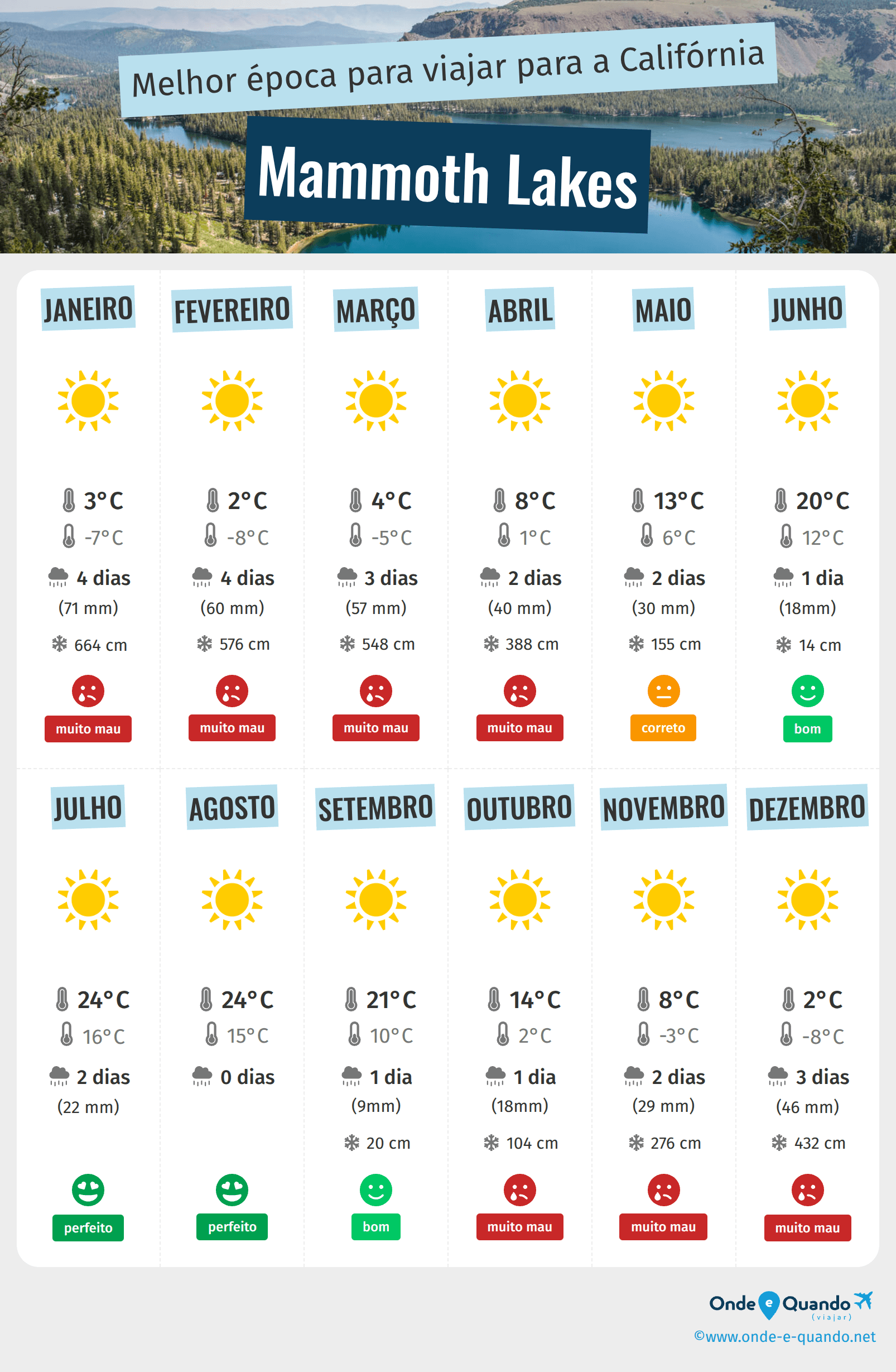 Melhor época para viajar para a Califórnia

Mammoth Lakes

JANEIRO
3°C
-7°C
4 dias
(71 mm)
664 cm
muito mau

FEVEREIRO
2°C
-8°C
4 dias
(60 mm)
576 cm
muito mau

MARÇO
4°C
-5°C
3 dias
(57 mm)
548 cm
muito mau

ABRIL
8°C
1°C
2 dias
(40 mm)
388 cm
muito mau

MAIO
13°C
6°C
2 dias
(30 mm)
155 cm
correto

JUNHO
20°C
12°C
1 dia
(18mm)
14 cm
bom

JULHO
24°C
16°C
2 dias
(22 mm)
perfeito

AGOSTO
24°C
15°C
0 dias
perfeito

SETEMBRO
21°C
10°C
1 dia
(9mm)
20 cm
bom

OUTUBRO
14°C
2°C
1 dia
(18mm)
104 cm
muito mau

NOVEMBRO
8°C
-3°C
2 dias
(29 mm)
276 cm
muito mau

DEZEMBRO
2°C
-8°C
3 dias
(46 mm)
432 cm
muito mau

Onde e Quando (viajar)
©www.onde-e-quando.net