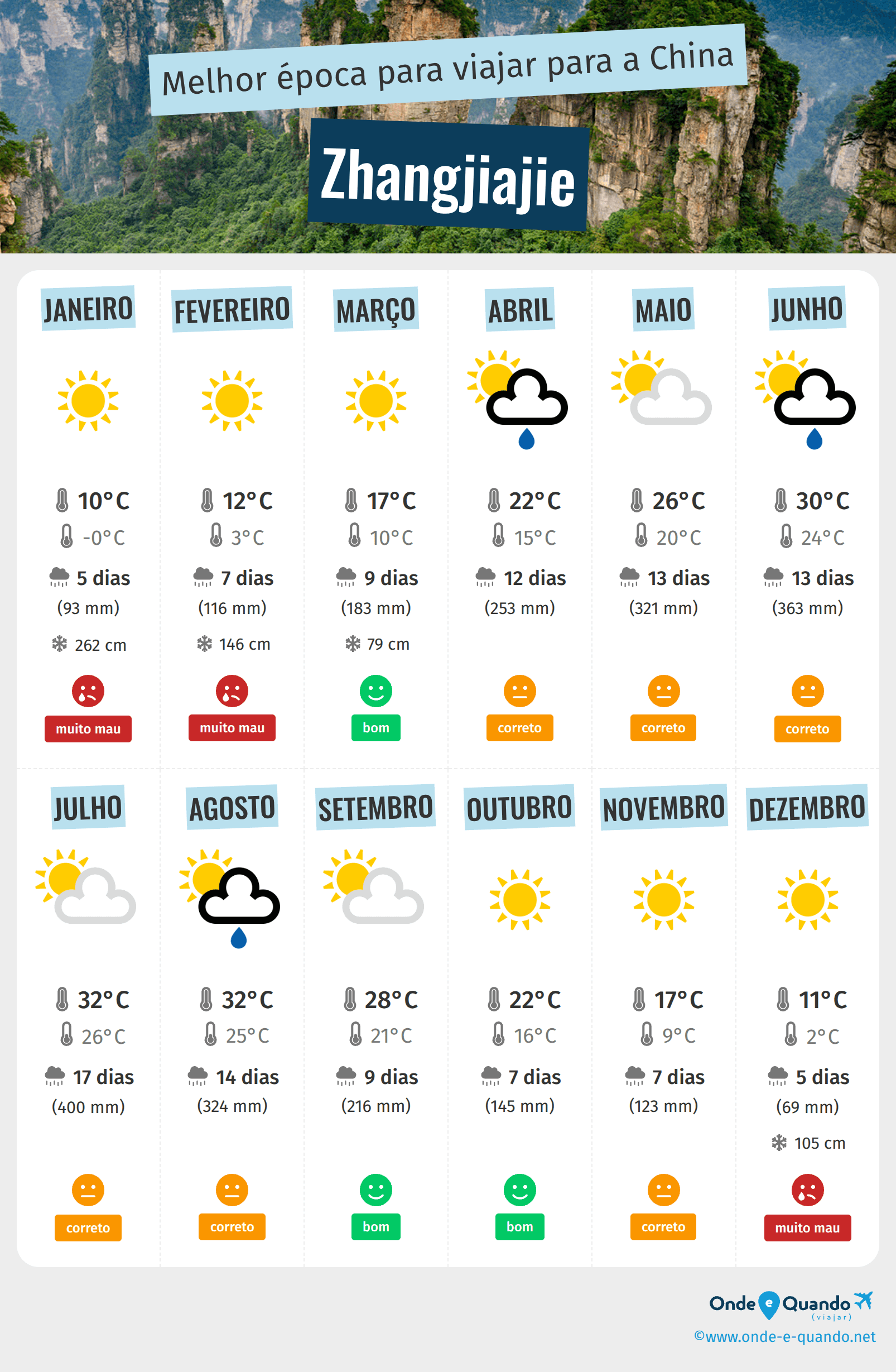 Melhor época para viajar para a China

Zhangjiajie

JANEIRO
10°C
-0°C
5 dias
(93 mm)
262 cm
muito mau

FEVEREIRO
12°C
3°C
7 dias
(116 mm)
146 cm
muito mau

MARÇO
17°C
10°C
9 dias
(183 mm)
79 cm
bom

ABRIL
22°C
15°C
12 dias
(253 mm)
correto

MAIO
26°C
20°C
13 dias
(321 mm)
correto

JUNHO
30°C
24°C
13 dias
(363 mm)
correto

JULHO
32°C
26°C
17 dias
(400 mm)
correto

AGOSTO
32°C
25°C
14 dias
(324 mm)
correto

SETEMBRO
28°C
21°C
9 dias
(216 mm)
bom

OUTUBRO
22°C
16°C
7 dias
(145 mm)
bom

NOVEMBRO
17°C
9°C
7 dias
(123 mm)
correto

DEZEMBRO
11°C
2°C
5 dias
(69 mm)
105 cm
muito mau

Onde e Quando
(viajar)
©www.onde-e-quando.net